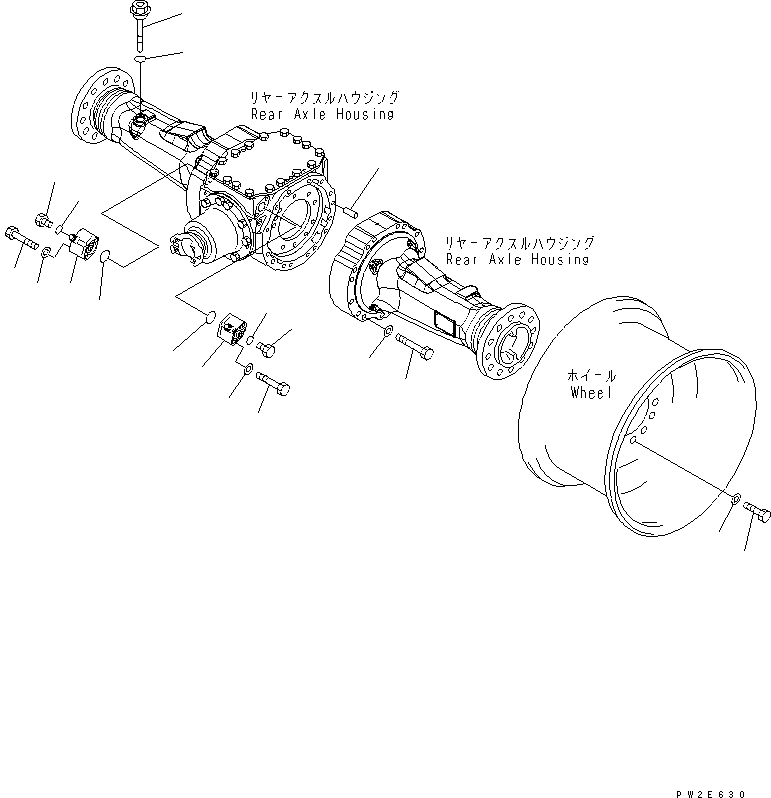 リヤーアクスルハウジング
Rear Axle Housing

リヤーアクスルハウジング
Rear Axle Housing

ホイール
Wheel

PW2E630