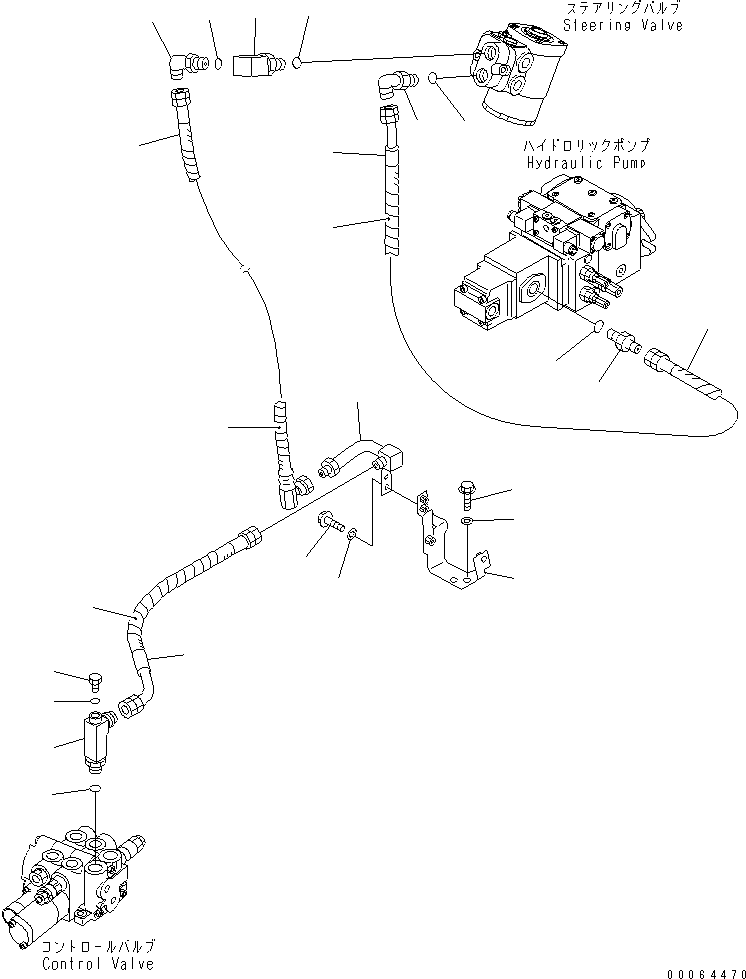 ステアリングバルブ
Steering Valve

ハイドロリックポンプ
Hydraulic Pump

コントロールバルブ
Control Valve

00064470