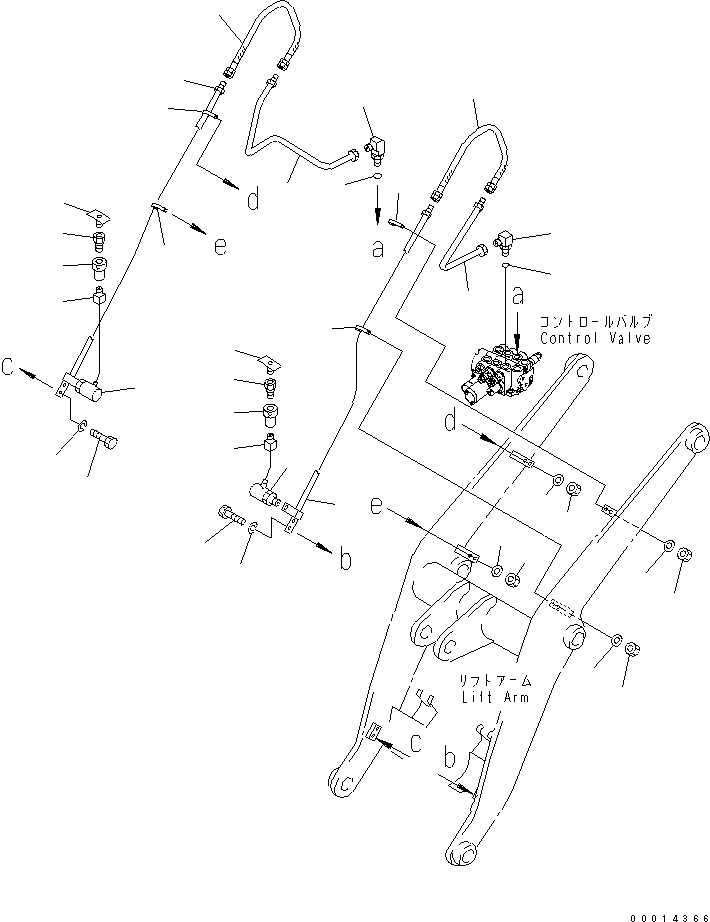 d
e
a
a
コントロールバルブ
Control Valve
c
d
e
b
リフトアーム
Lift Arm
c
b
00014366