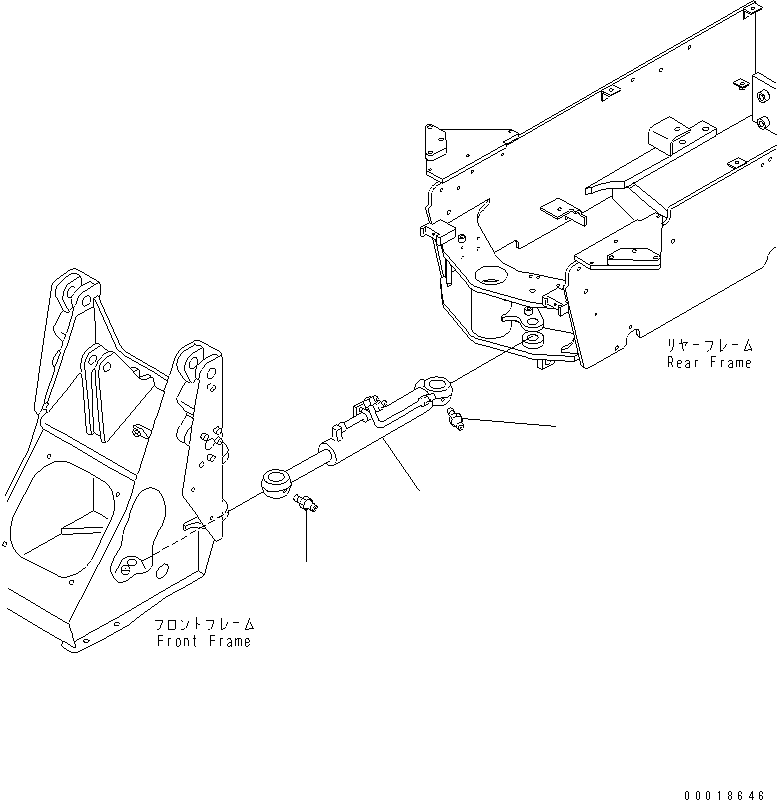 リヤーフレーム
Rear Frame

フロントフレーム
Front Frame

00018646