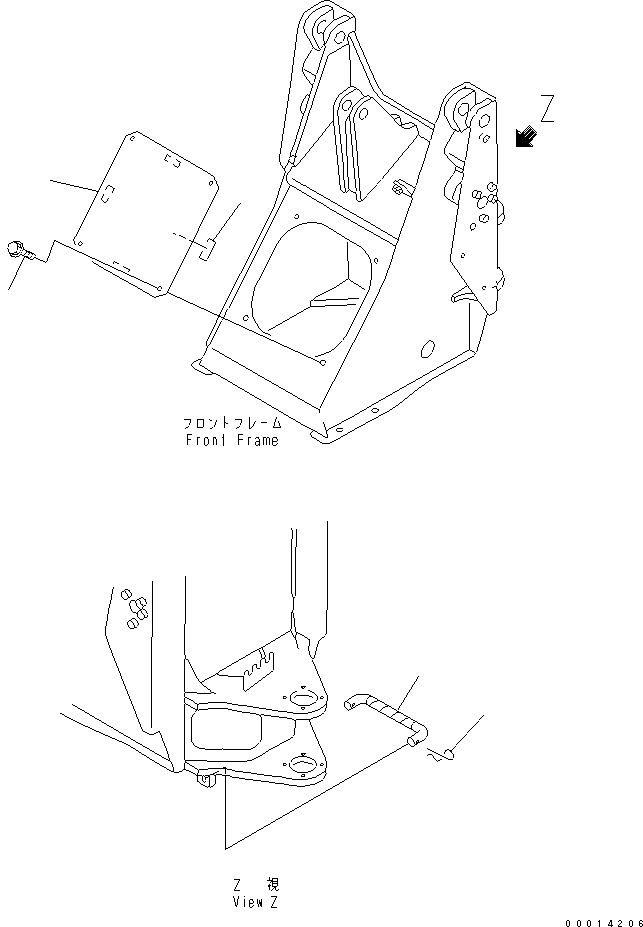 Z

フロントフレーム
Front Frame

Z 視
View Z

00014206