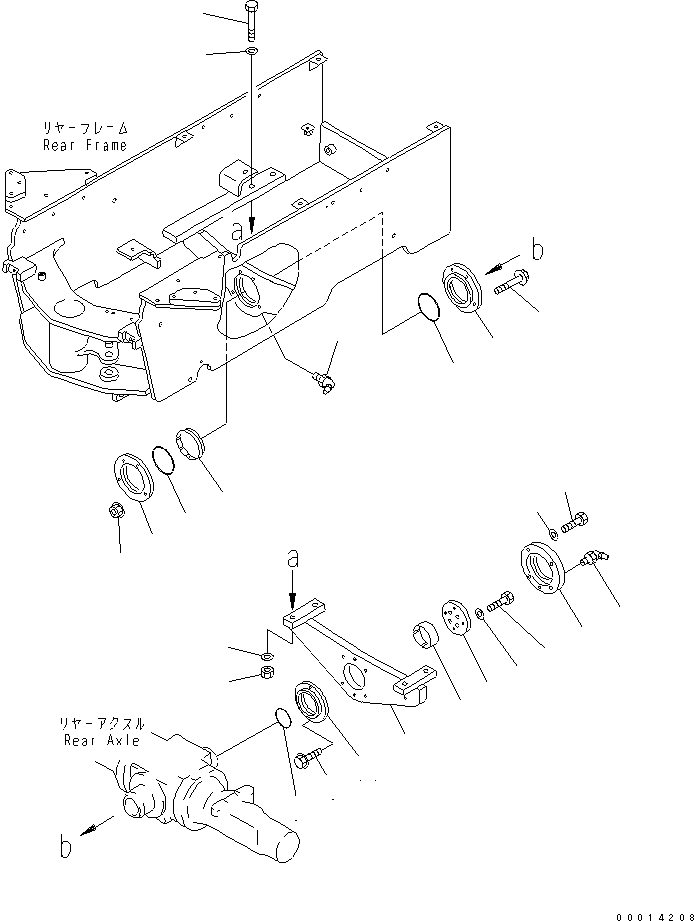 リヤーフレーム
Rear Frame

a

b

a

リヤーアクスル
Rear Axle

b

00014208