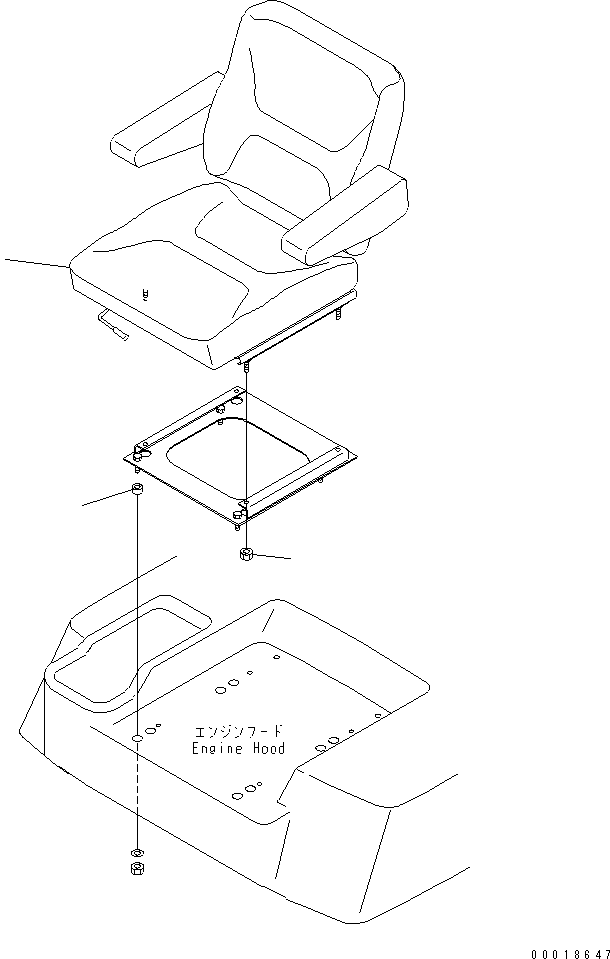 エンジンフード
Engine Hood

00018647