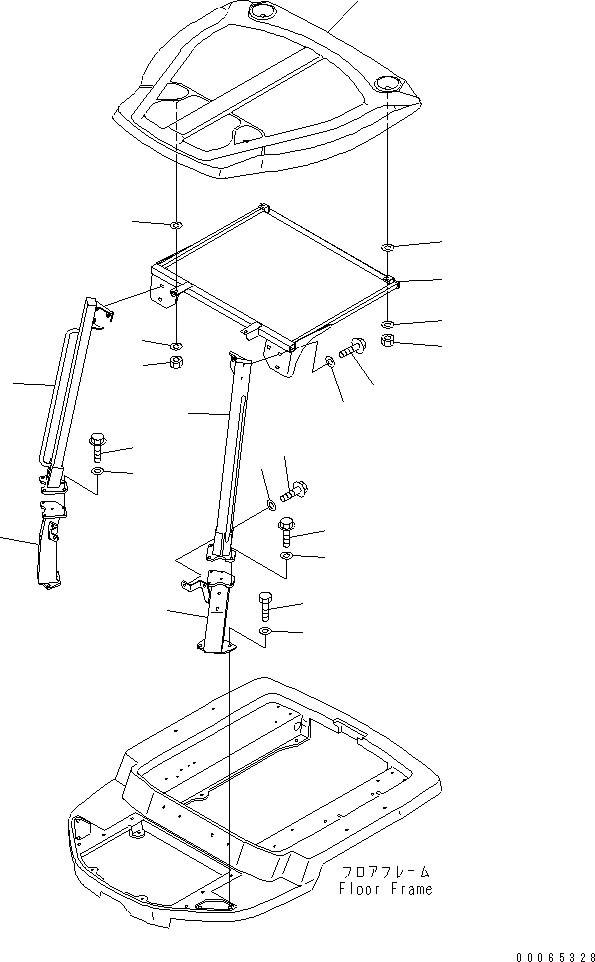 フロアフレーム
Floor Frame

00065328