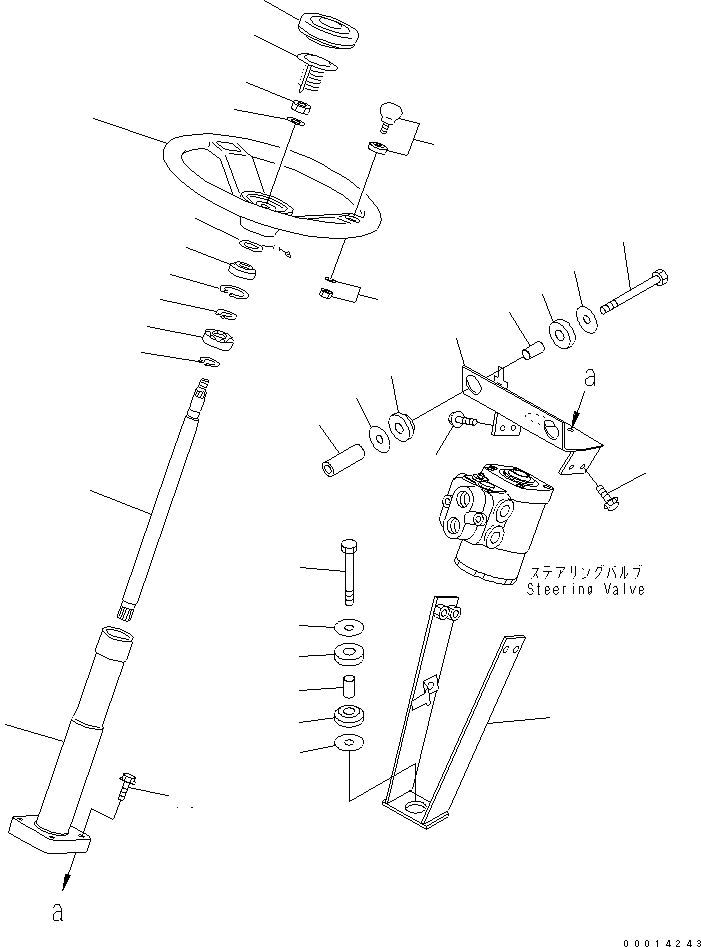 a

ステアリングバルブ
Steering Valve

a

00014243