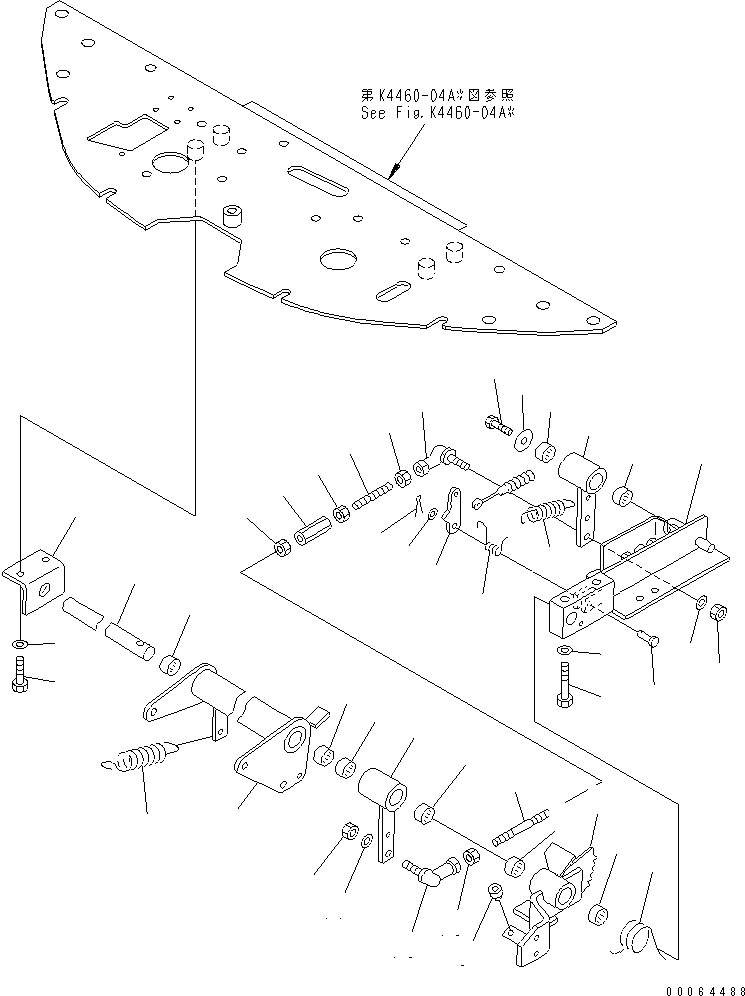 第K4460-04A※図参照
See Fig.K4460-04A※

00064488