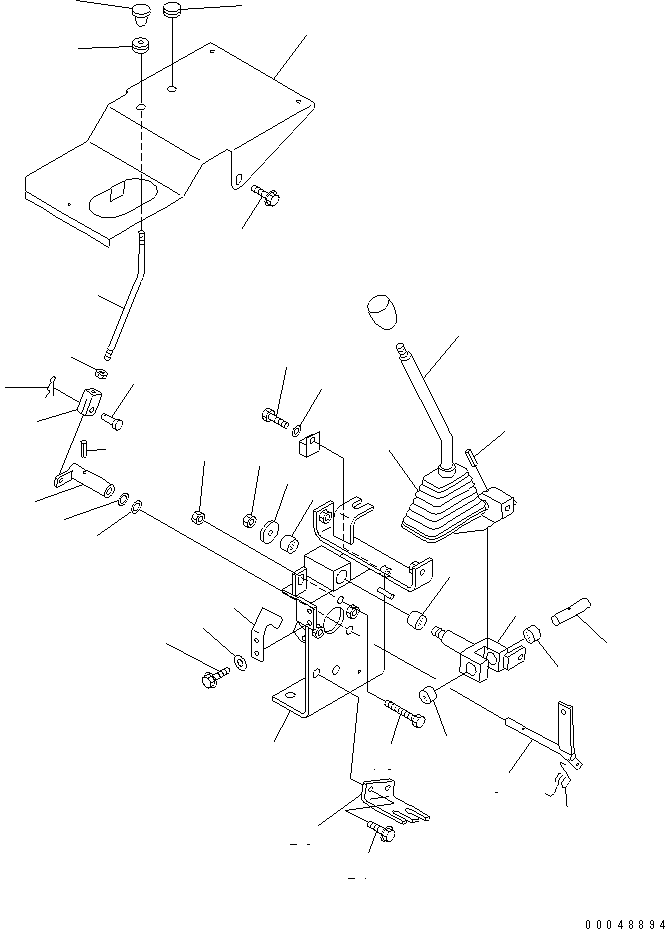 00048894