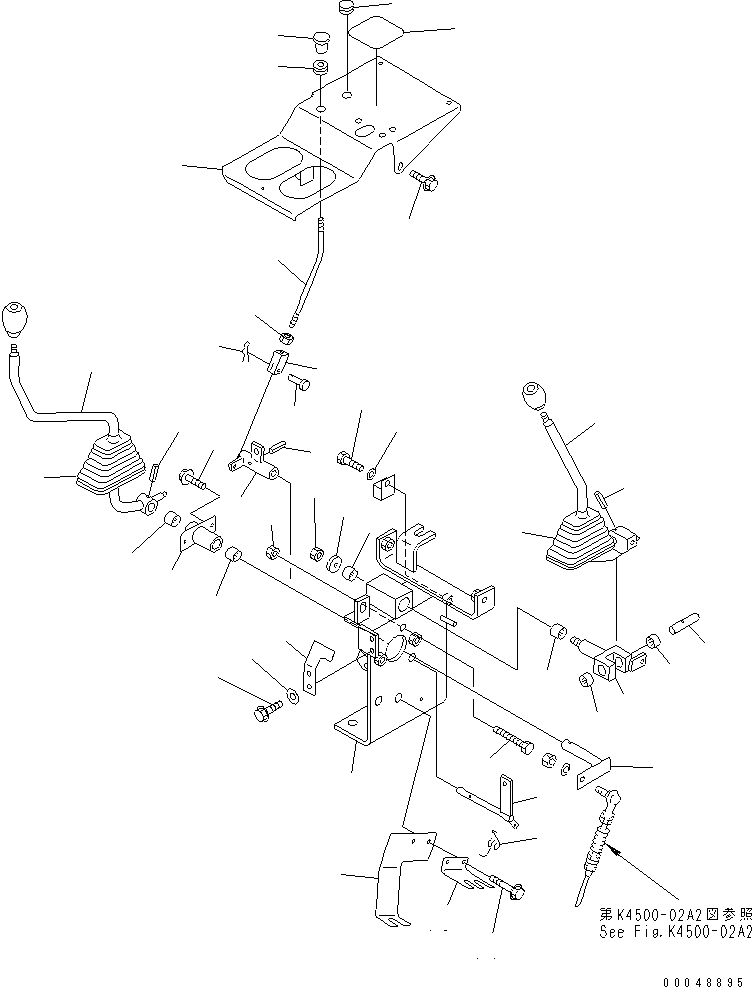 第K4500-02A2図参照
See Fig.K4500-02A2

00048895