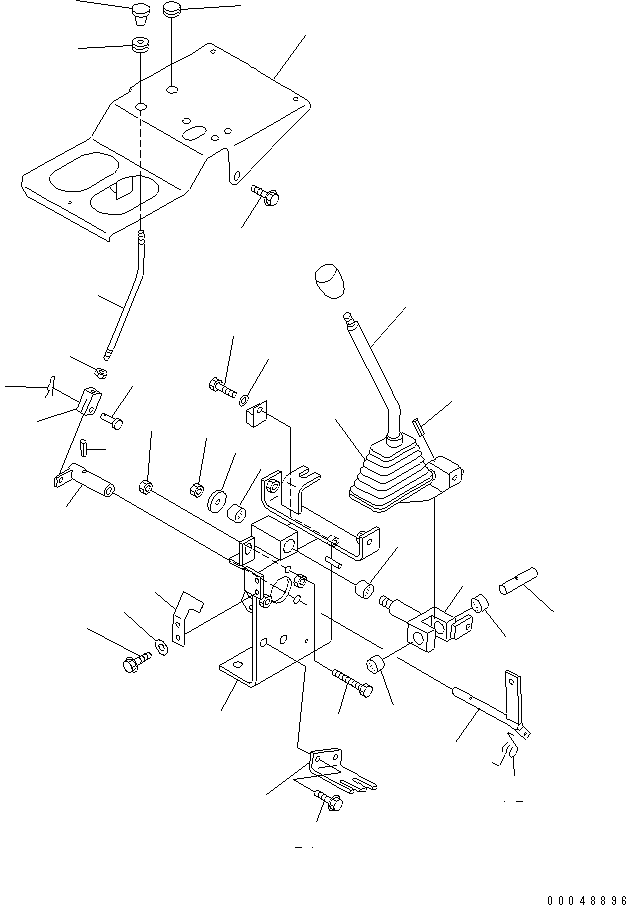 00048896