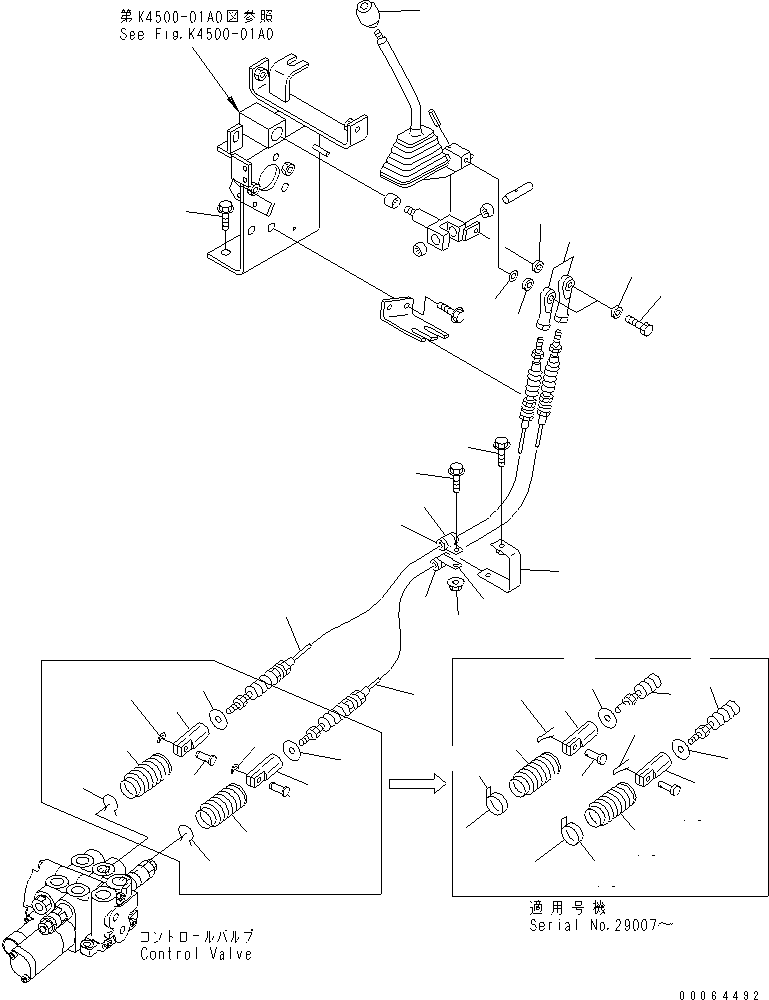 第K4500-01A0図参照
See Fig.K4500-01A0

コントロールバルブ
Control Valve

適用号機
Serial No.29007～

00064492