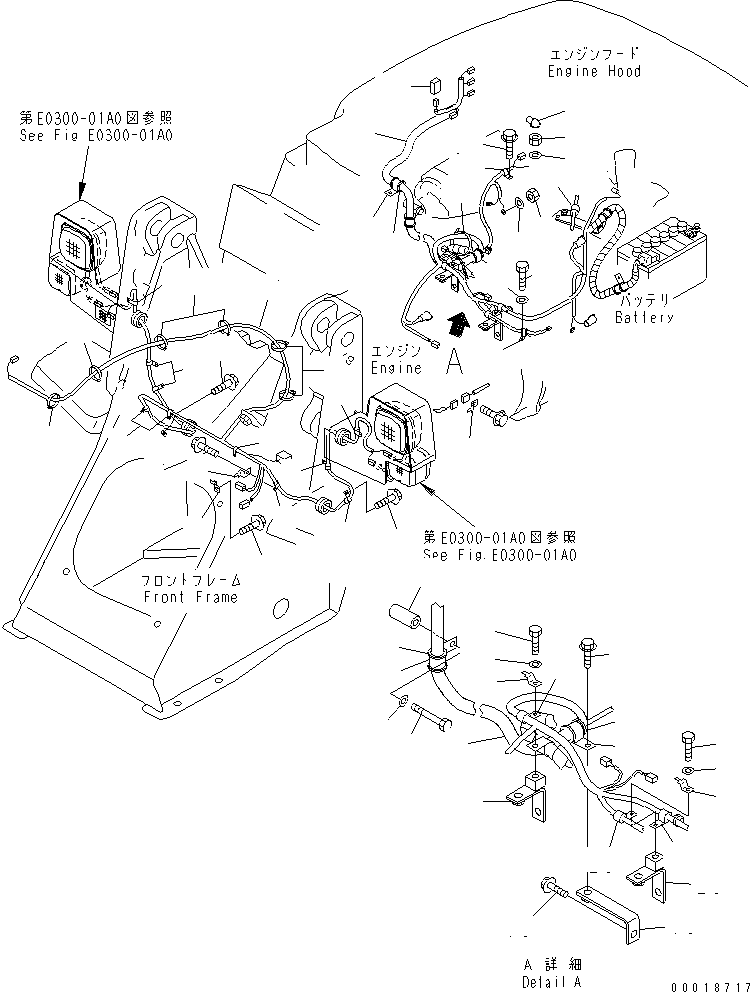 エンジンフード
Engine Hood

第E0300-01A0図参照
See Fig E0300-01A0

バッテリ
Battery

エンジン
Engine

A

第E0300-01A0図参照
See Fig.E0300-01A0

フロントフレーム
Front Frame

A 詳細
Detail A

00018717