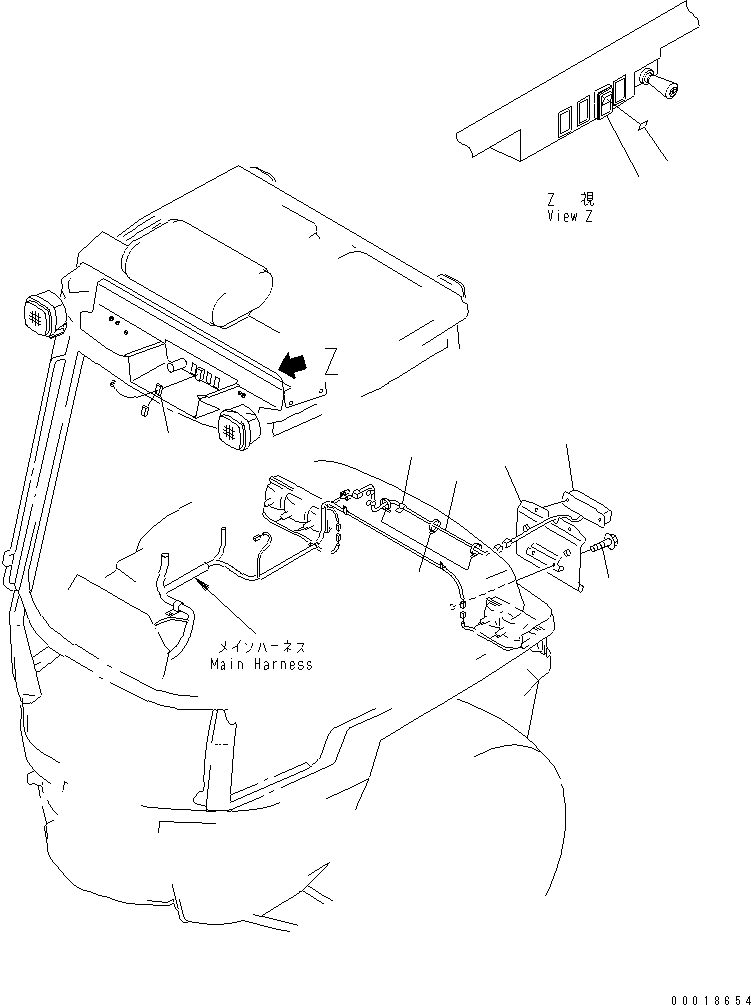 Z 視
View Z

Z

メインハーネス
Main Harness

00018654