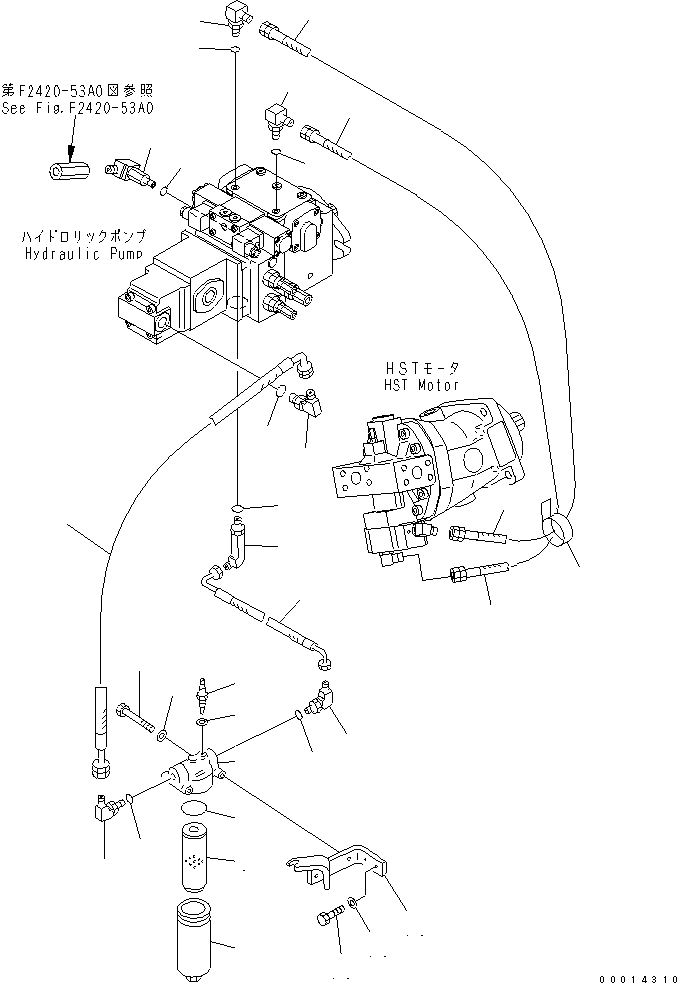 第F2420-53A0図参照
See Fig.F2420-53A0

ハイドロリックポンプ
Hydraulic Pump

HSTモータ
HST Motor

00014310