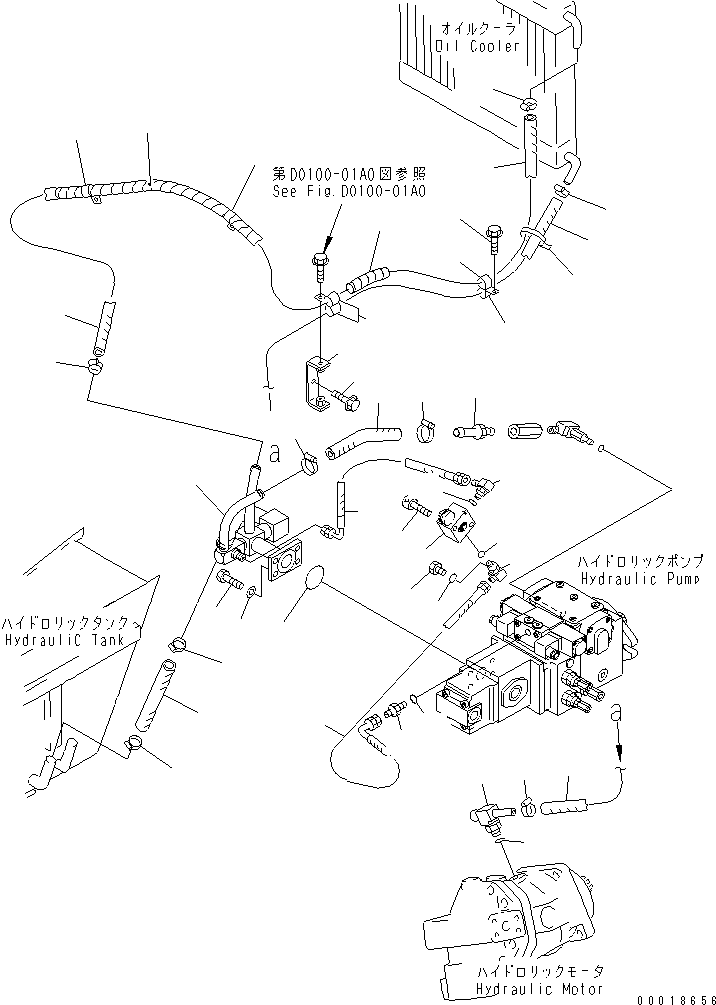 オイルクーラ
Oil Cooler

第D0100-01A0図参照
See Fig.D0100-01A0

a

ハイドロリックポンプ
Hydraulic Pump

ハイドロリックタンク
HydrauliC Tank

a

ハイドロリックモータ
Hydraulic Motor

00018656