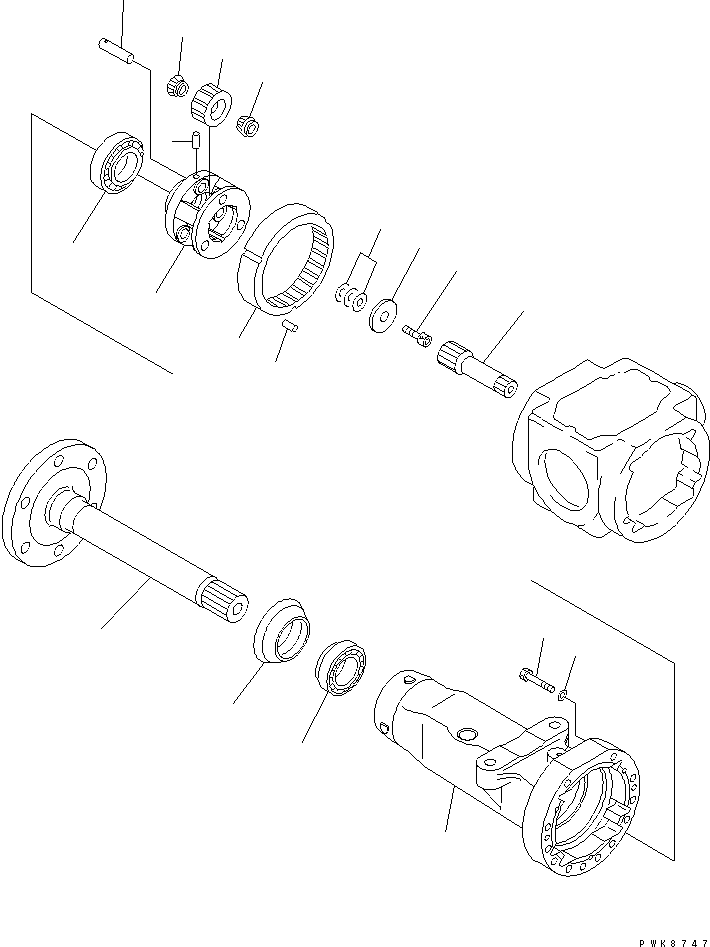 PWK8747