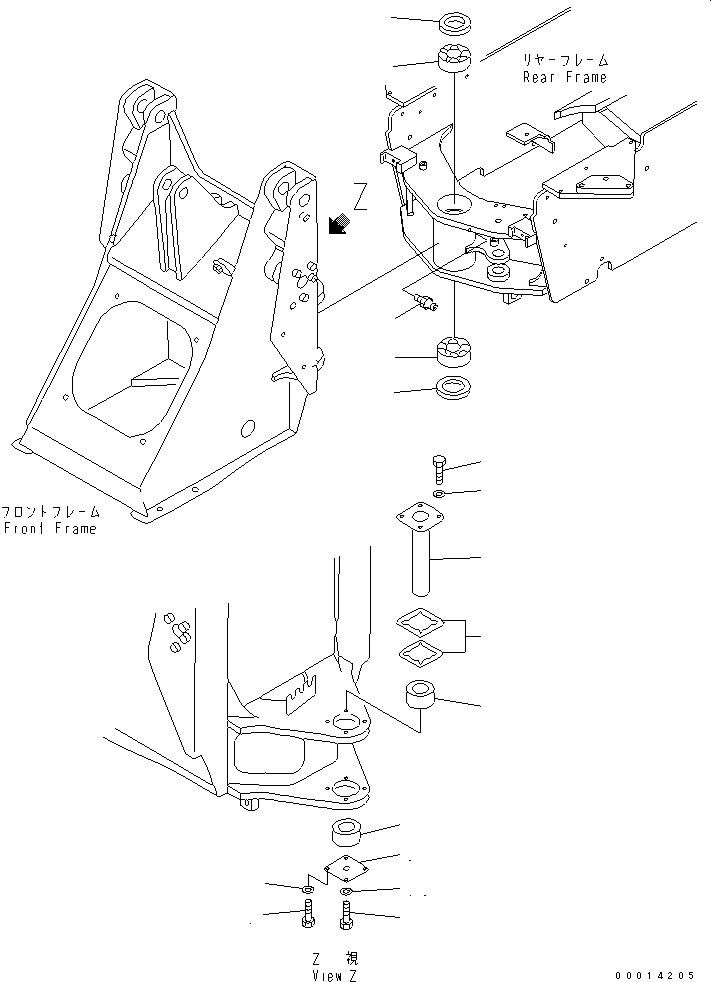 リヤーフレーム
Rear Frame

Z

フロントフレーム
Front Frame

Z 視
View Z

00014205