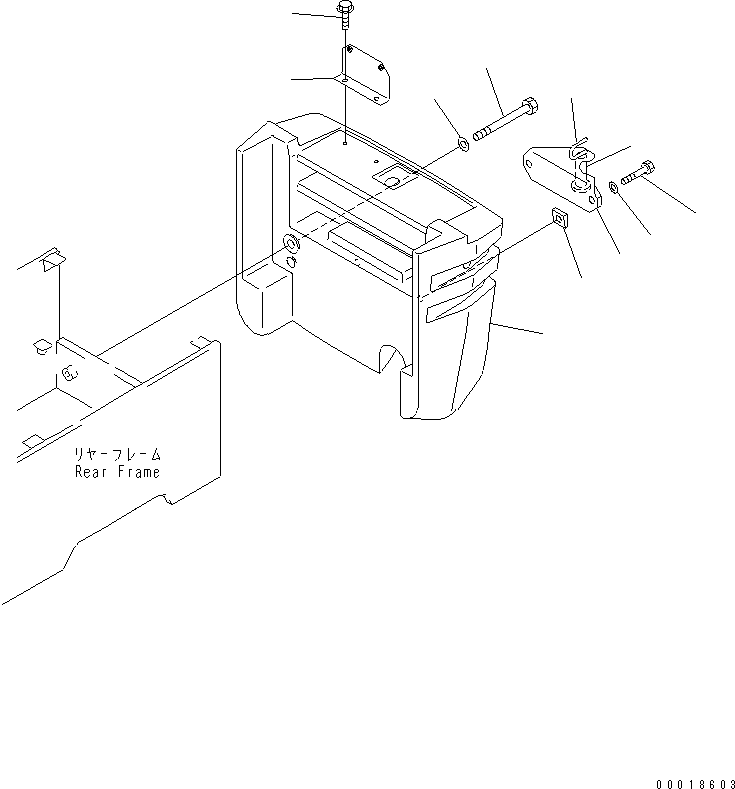 リヤーフレーム
Rear Frame

00018603