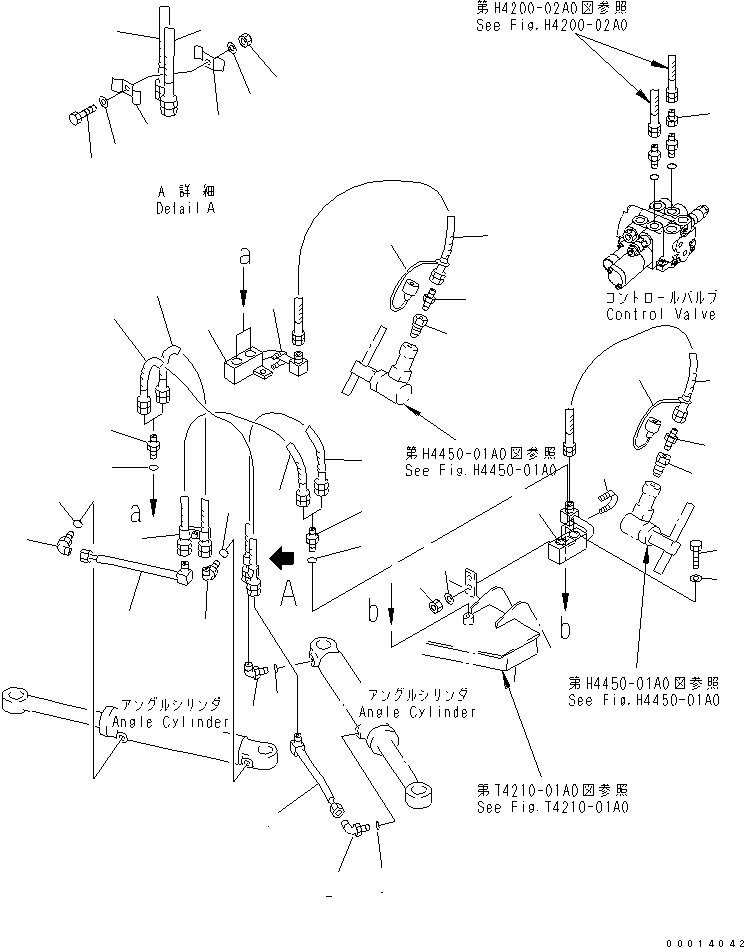 第H4200-02A0図参照
See Fig.H4200-02A0

A 詳細
Detail A

a

コントロールバルブ
Control Valve

第H4450-01A0図参照
See Fig.H4450-01A0

a

A

b

b

アングルシリンダ
Angle Cylinder

アングルシリンダ
Angle Cylinder

第H4450-01A0図参照
See Fig.H4450-01A0

第T4210-01A0図参照
See Fig.T4210-01A0

00014042