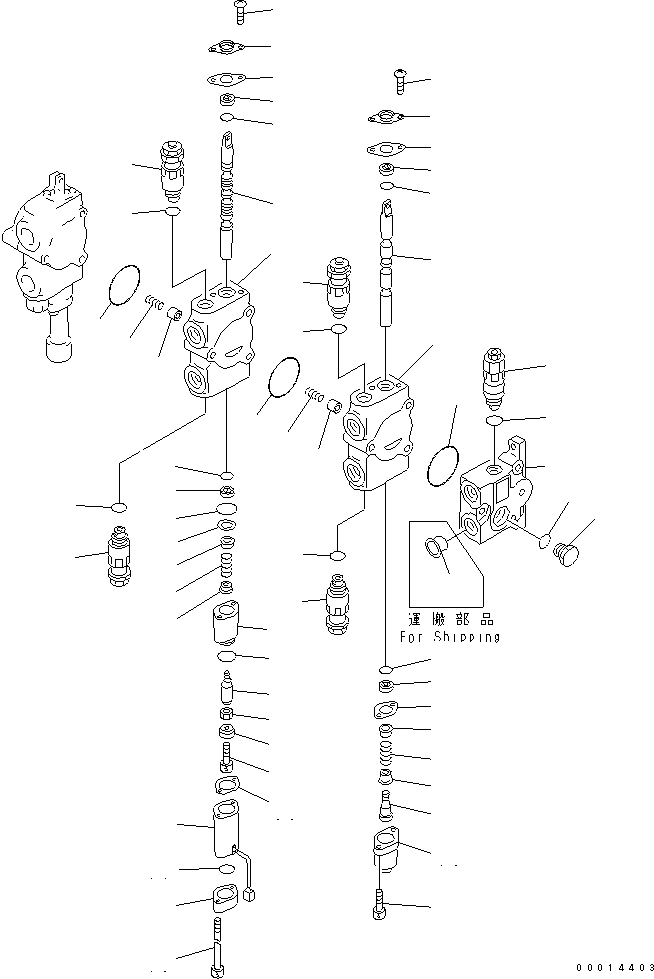 運搬部品
For Shipping

00014403