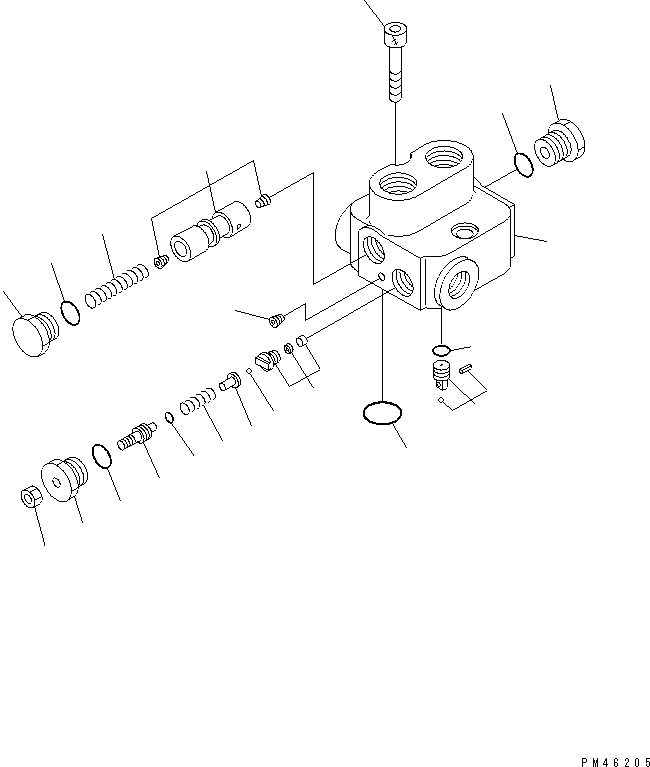 PM46205