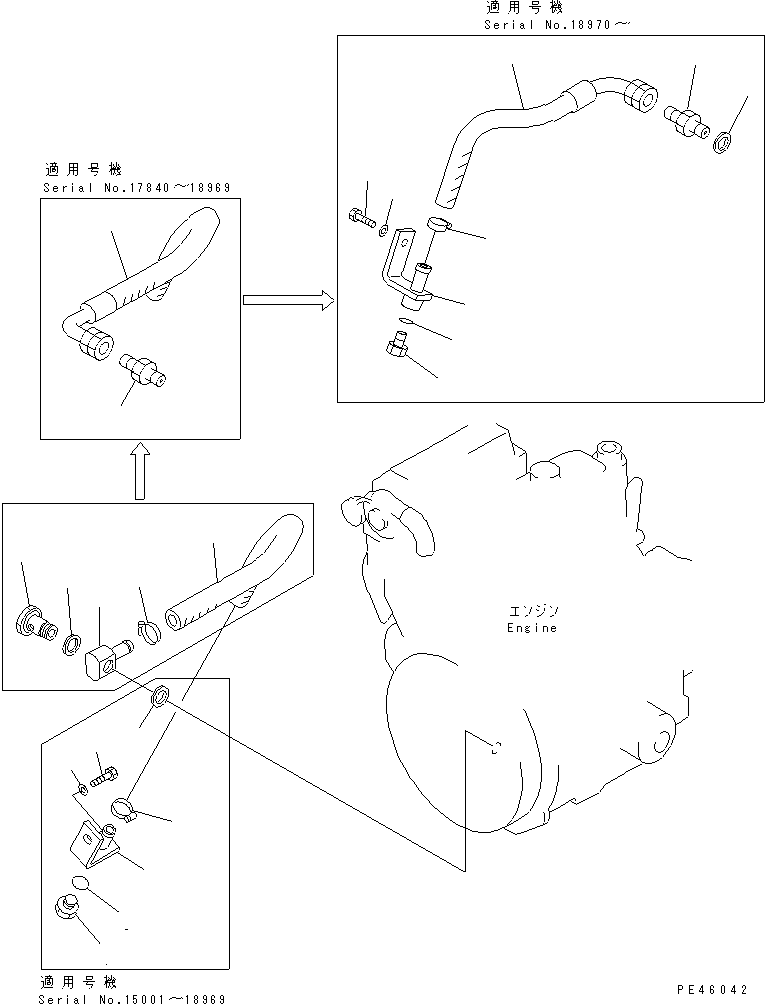 適用号機
Serial No.18970～

適用号機
Serial No.17840～18969

エンジン
Engine

適用号機
Serial No.15001～18969

PE46042