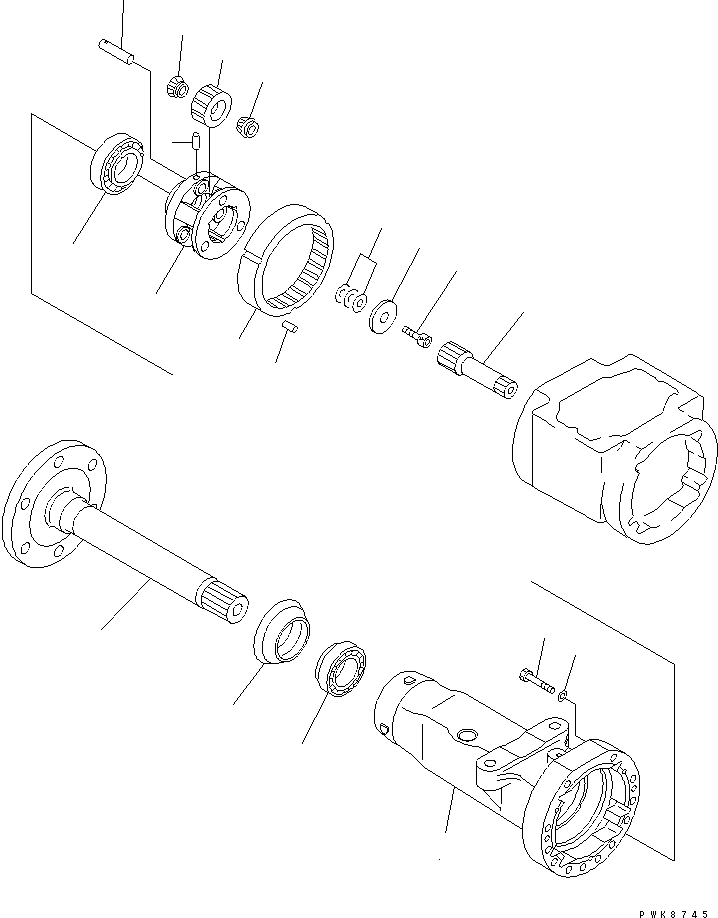 PWK8745