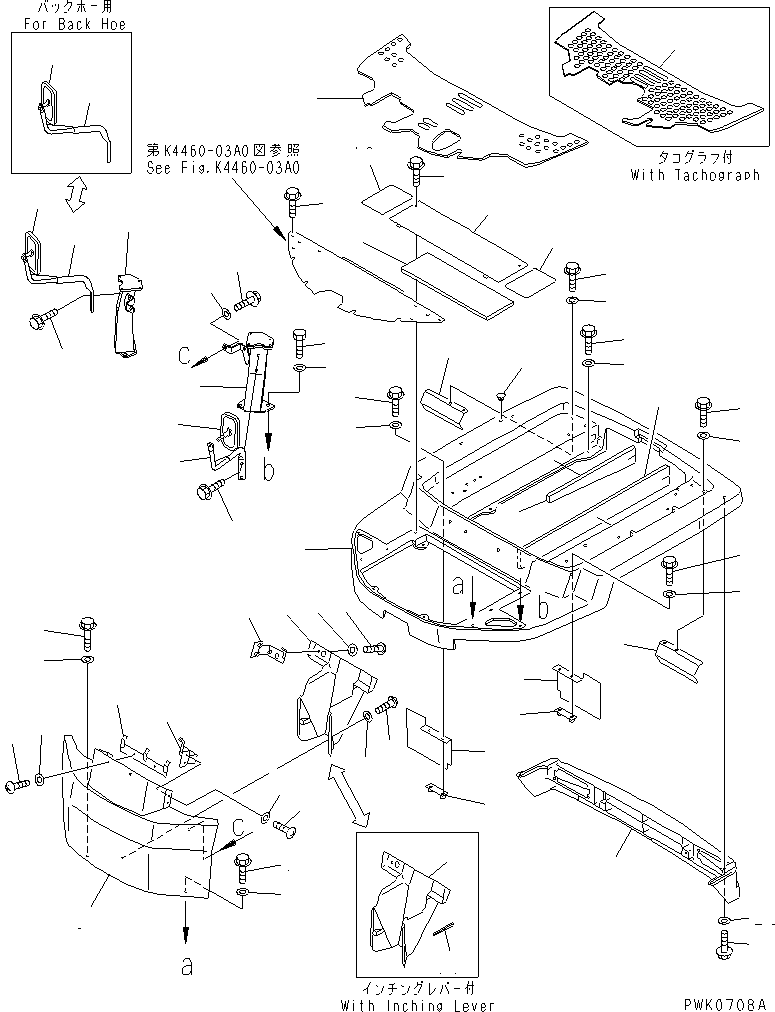 バックホー用
For Back Hoe

タコグラフ付
With Tachograph

第K4460-03A0図参照
See Fig.K4460-03A0

C

b

a

b

C

a

インチングレバー付
With Inching Lever

PWK0708A