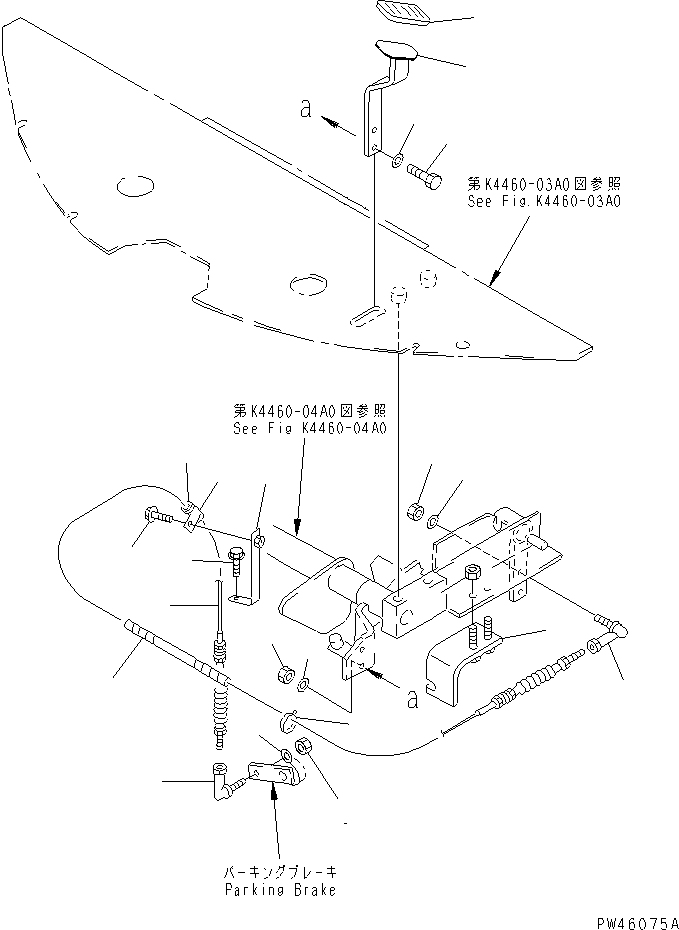 a

第K4460-03A0図参照
See Fig.K4460-03A0

第K4460-04A0図参照
See Fig K4460-04A0

a

パーキングブレーキ
Parking Brake

PW46075A