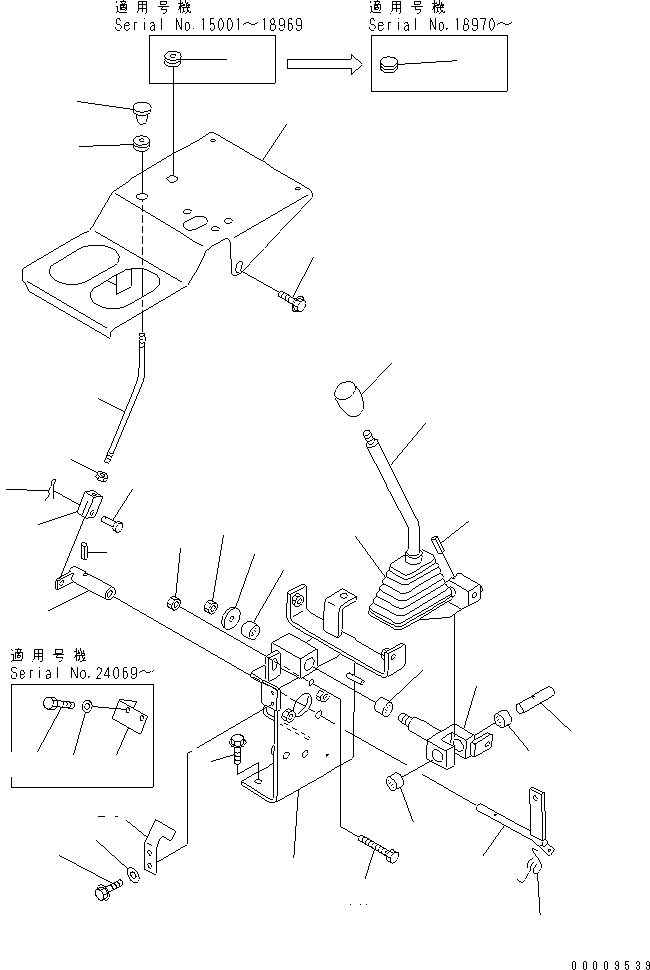 適用号機
Serial No.15001～18969

適用号機
Serial No.18970～

適用号機
Serial No.24069～

00009539