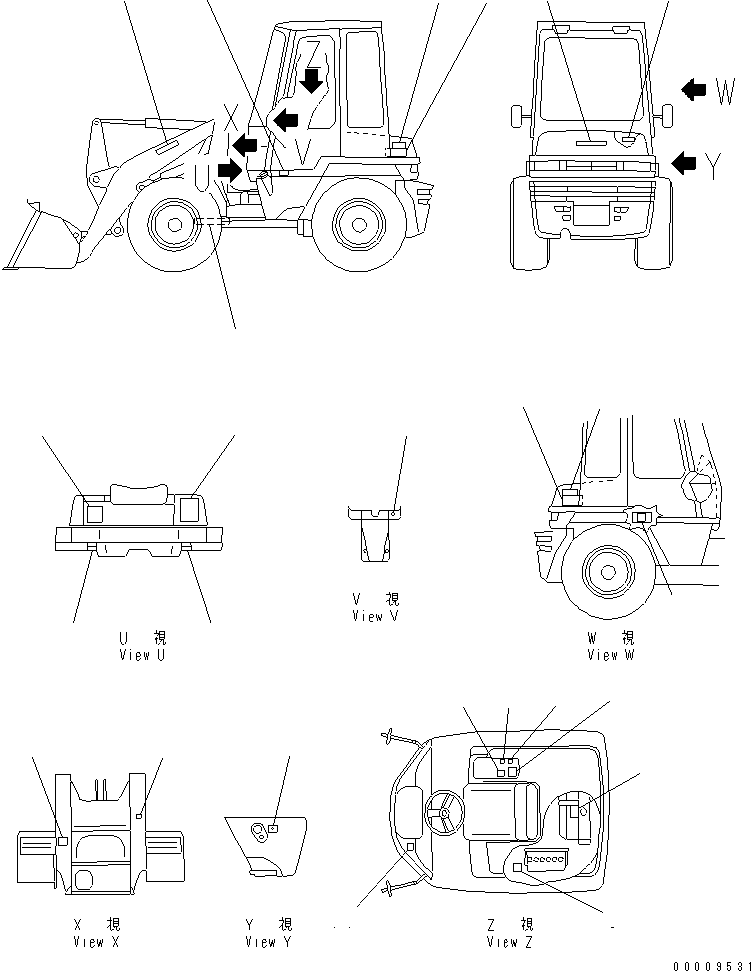 Z
X
V
U
W
Y

U 視
View U

V 視
View V

W 視
View W

X 視
View X

Y 視
View Y

Z 視
View Z

00009531