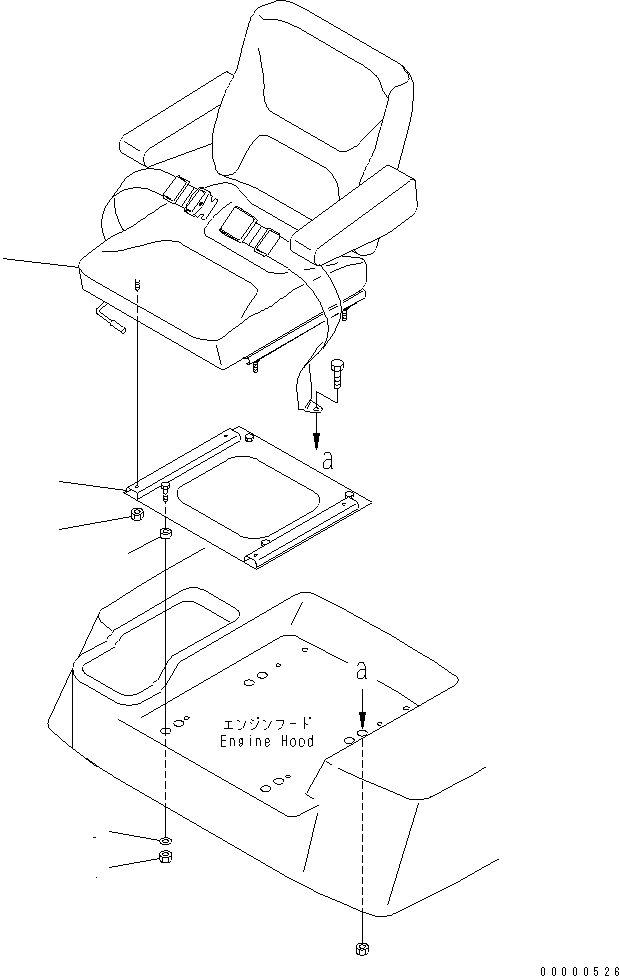 a

a

エンジンフード
Engine Hood

00000526