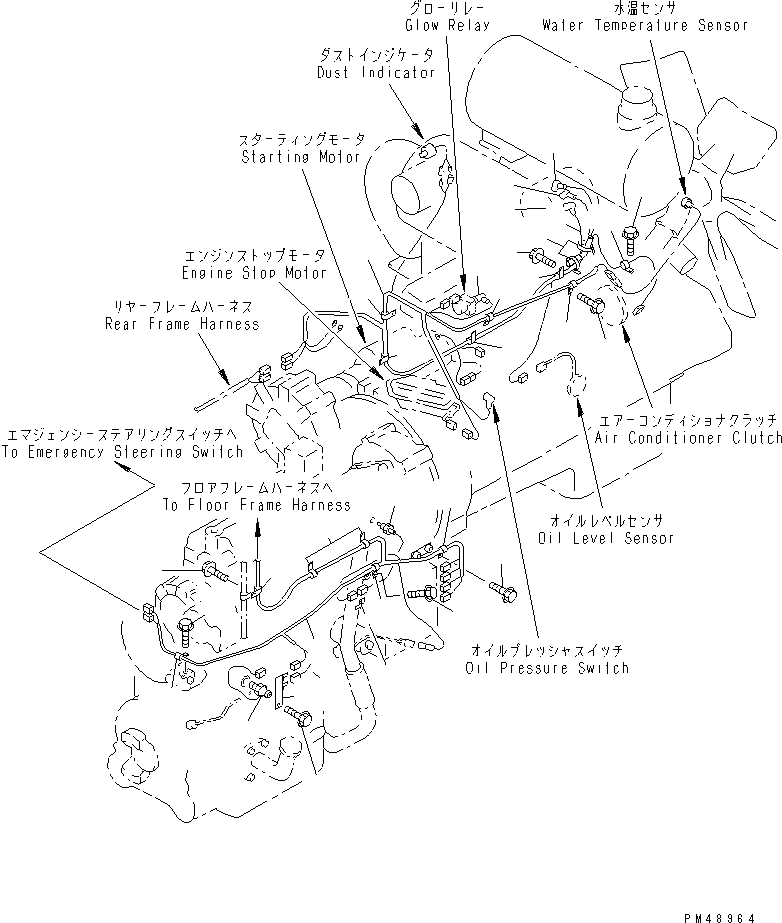 グローリレー
Glow Relay

水温センサ
Water Temperature Sensor

ダストインジケータ
Dust Indicator

スターティングモータ
Starting Motor

エンジンストップモータ
Engine Stop Motor

リヤーフレームハーネス
Rear Frame Harness

エマジェンシーステアリングスイッチへ
To Emergency Steering Switch

フロアフレームハーネスへ
To Floor Frame Harness

エアーコンディショナクラッチ
Air Conditioner Clutch

オイルレベルセンサ
Oil Level Sensor

オイルプレッシャスイッチ
Oil Pressure Switch

PM48964