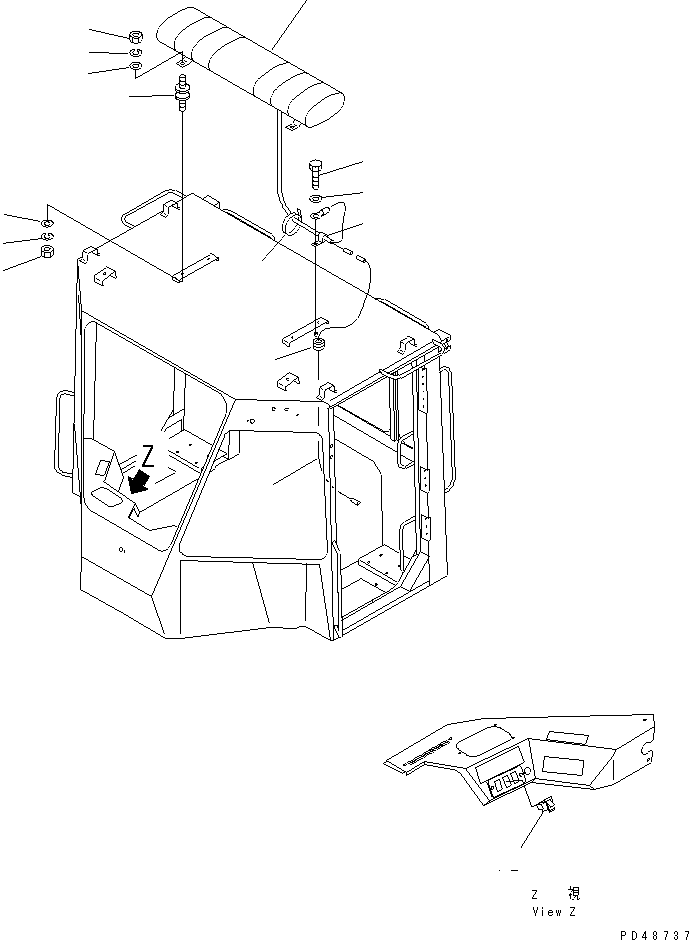 Z

Z 視
View Z

PD48737