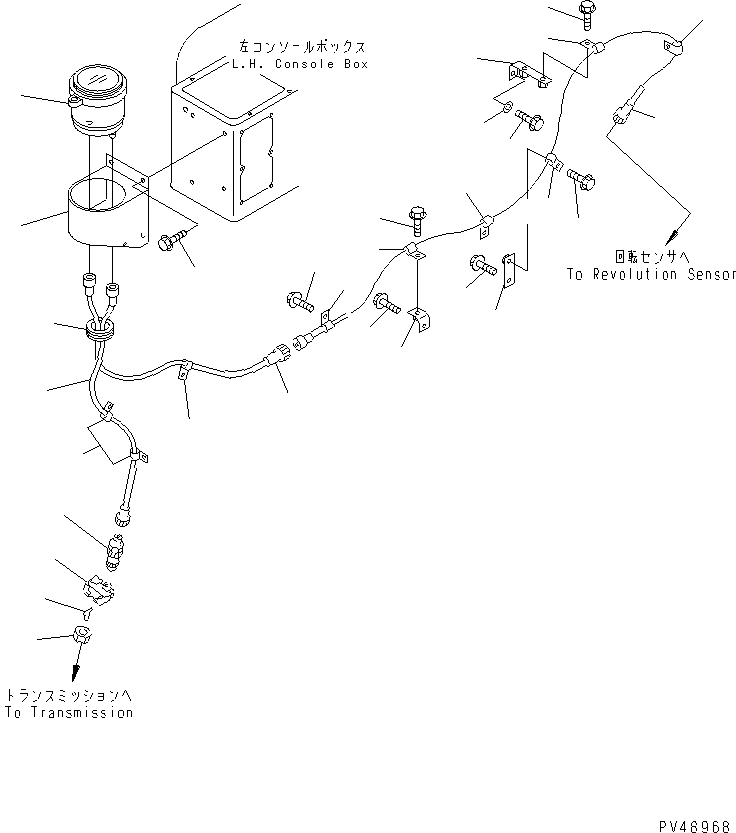 左コンソールボックス
L.H. Console Box

回転センサへ
To Revolution Sensor

トランスミッションへ
To Transmission

PV46968