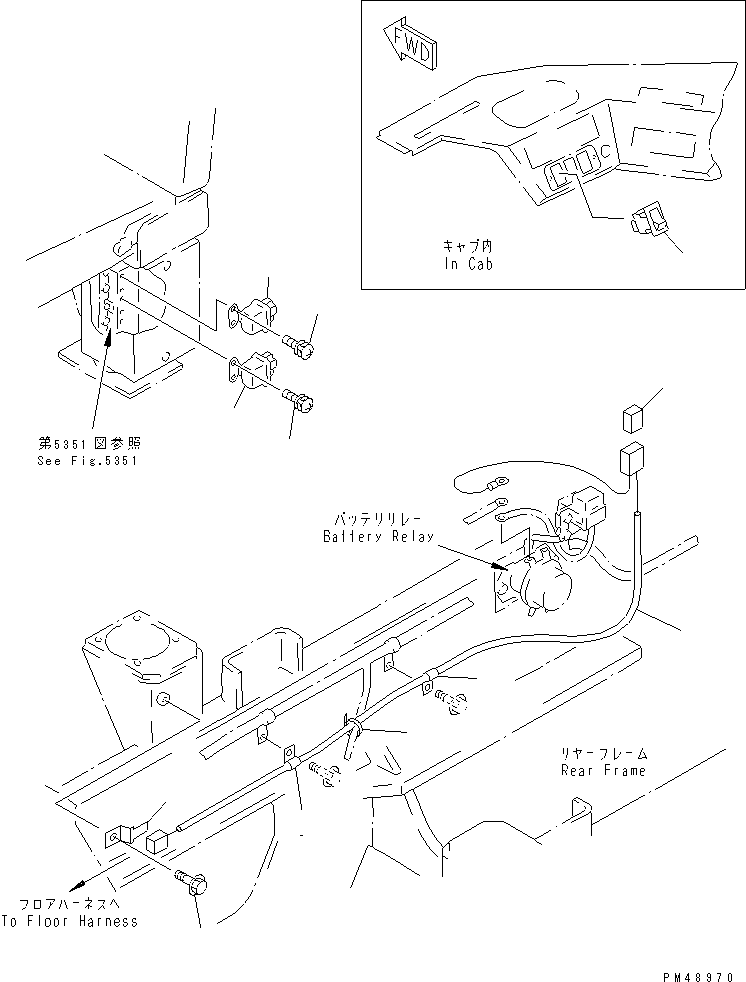 FWD

キャブ内
In Cab

第5351図参照
See Fig.5351

バッテリリレー
Battery Relay

リヤーフレーム
Rear Frame

フロアハーネスへ
To Floor Harness

PM48970