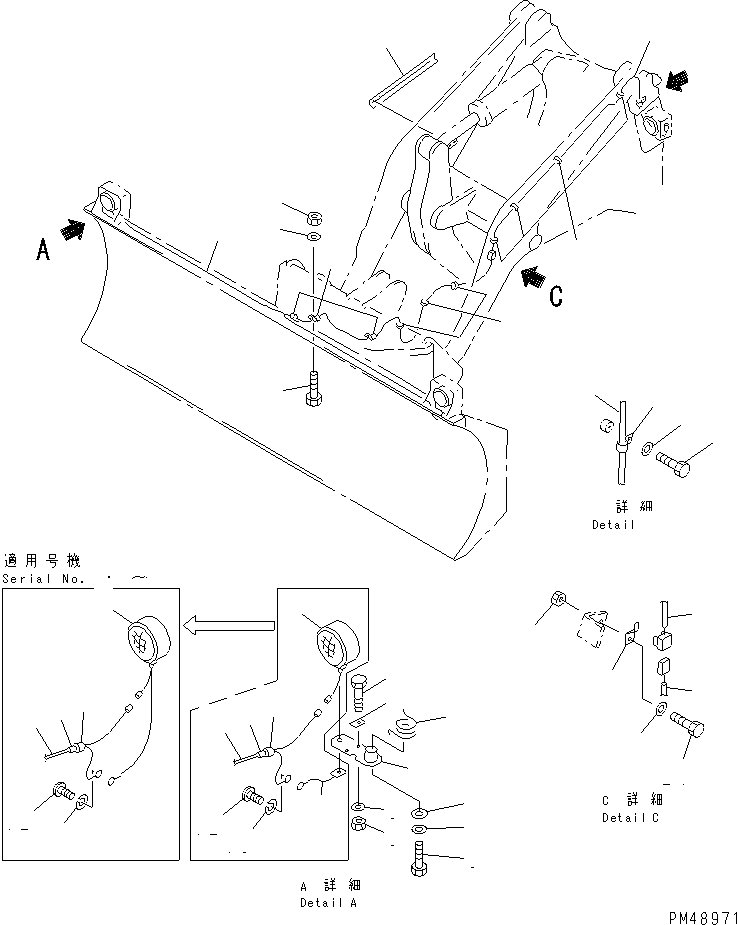 A

C

詳 細
Detail

適用号機
Serial No. ・ ～

C 詳 細
Detail C

A 詳 細
Detail A

PM48971