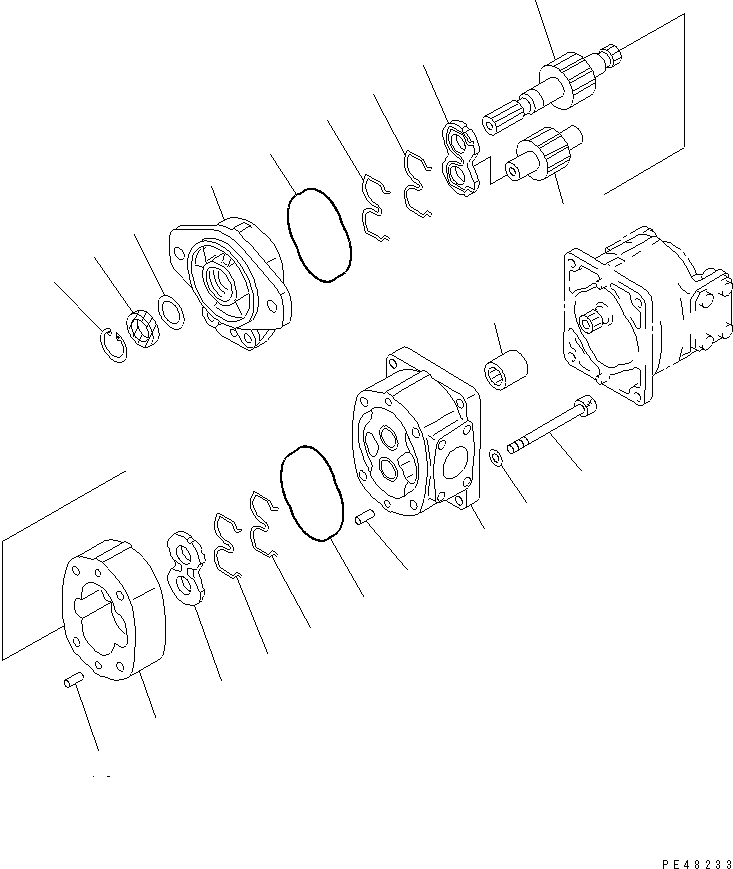 PE48233