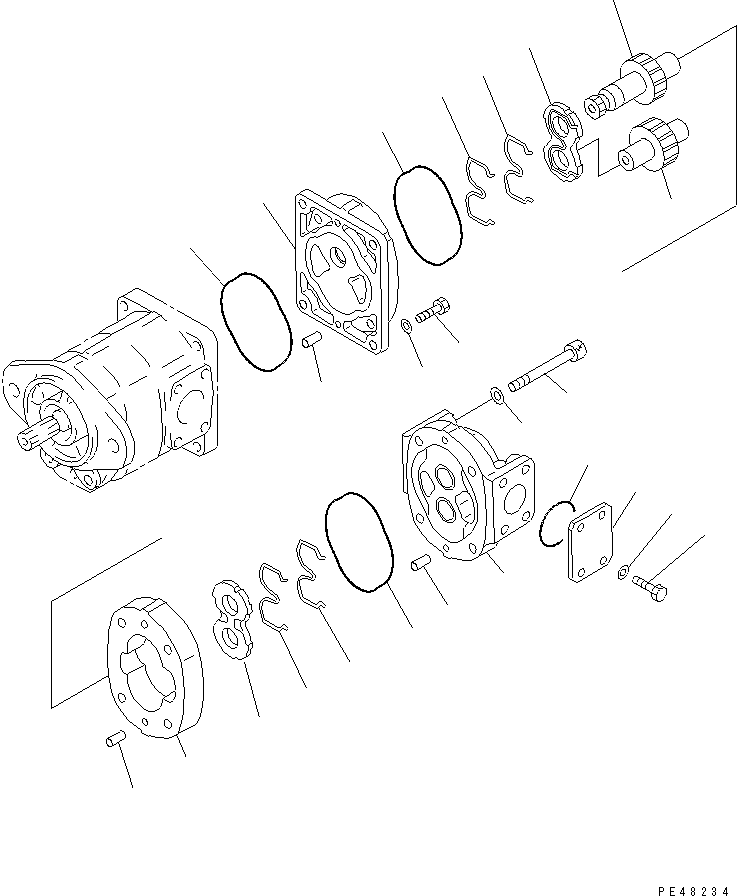 PE48234