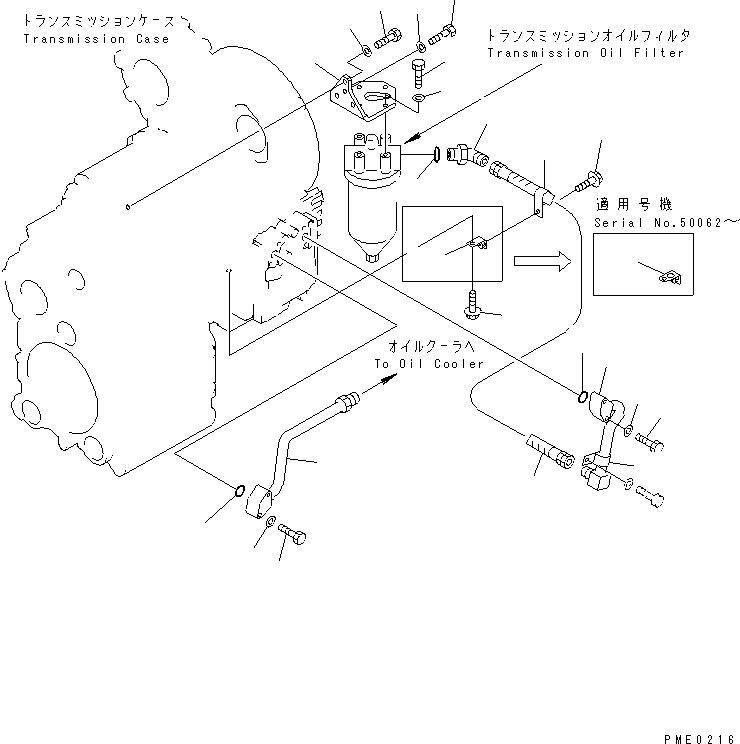 トランスミッションケース
Transmission Case

トランスミッションオイルフィルタ
Transmission Oil Filter

適用号機
Serial No.50062～

オイルクーラへ
To Oil Cooler

PME0216