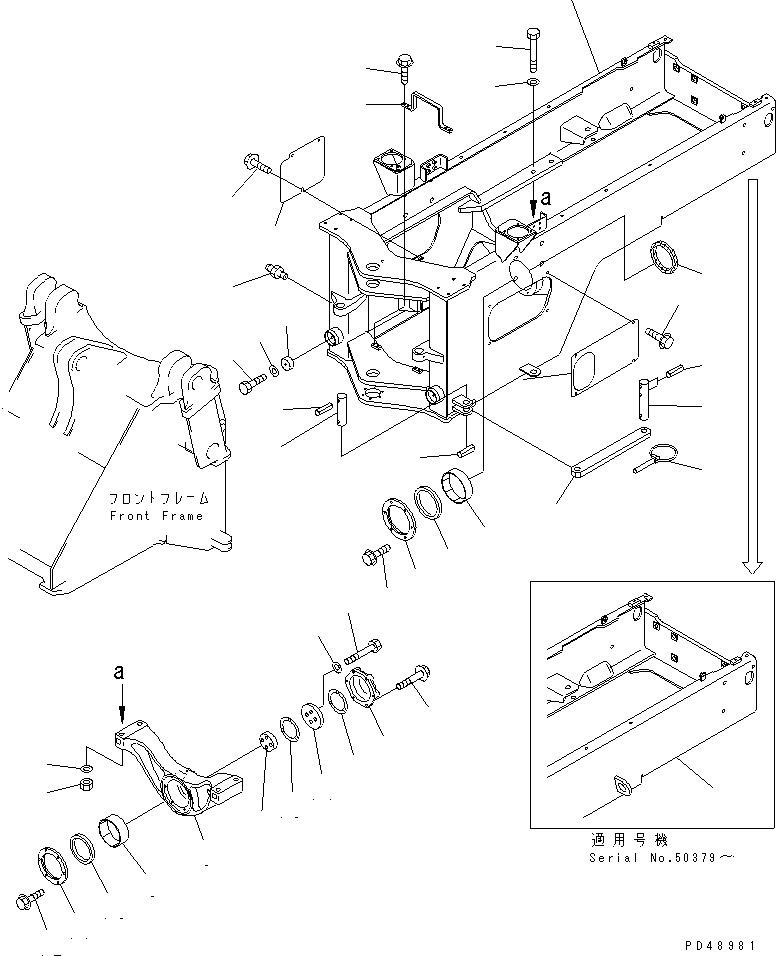 a

フロントフレーム
Front Frame

a

適用号機
Serial No.50379～

PD48981