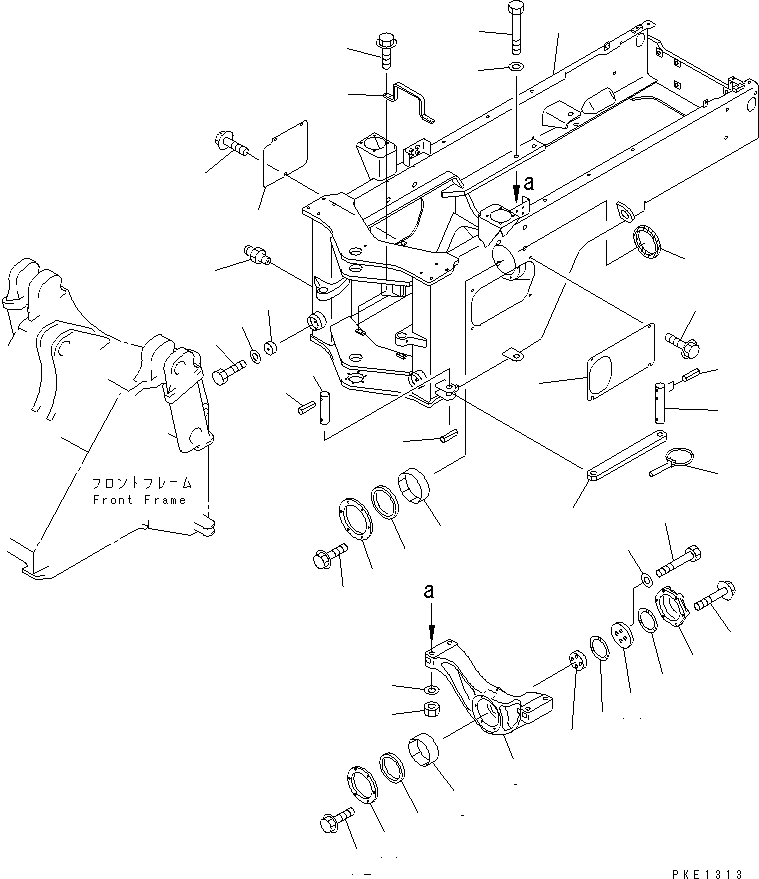 a

フロントフレーム
Front Frame

a

PKE1313