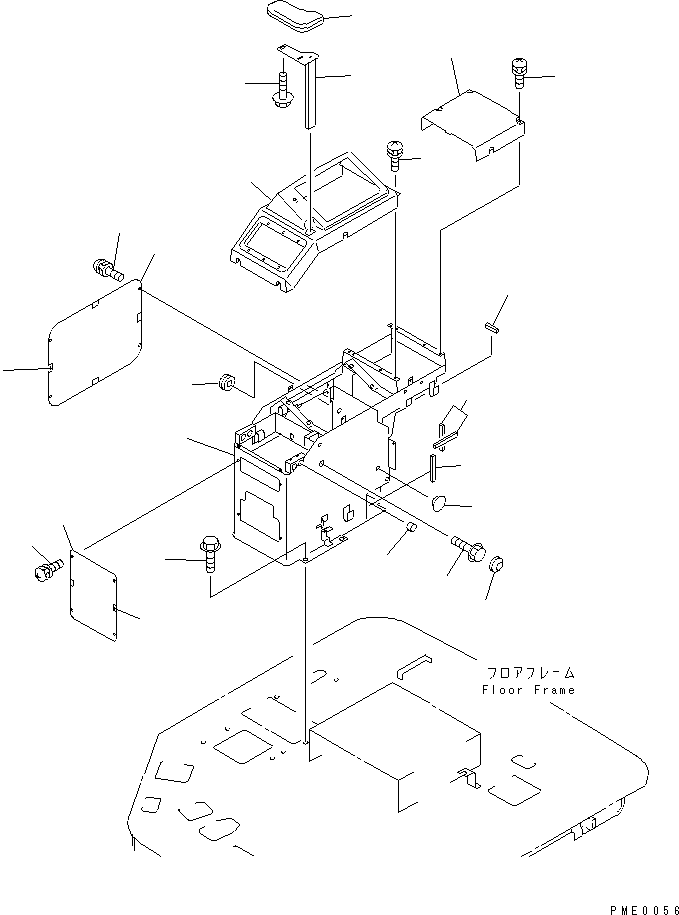 フロアフレーム
Floor Frame

PME0056