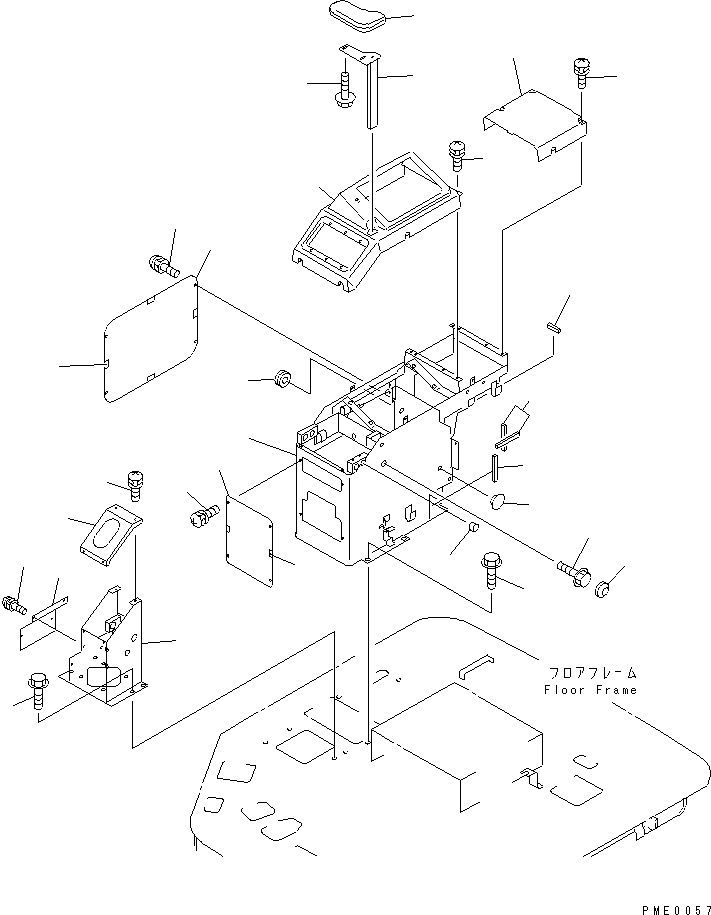 フロアフレーム
Floor Frame

PME0057