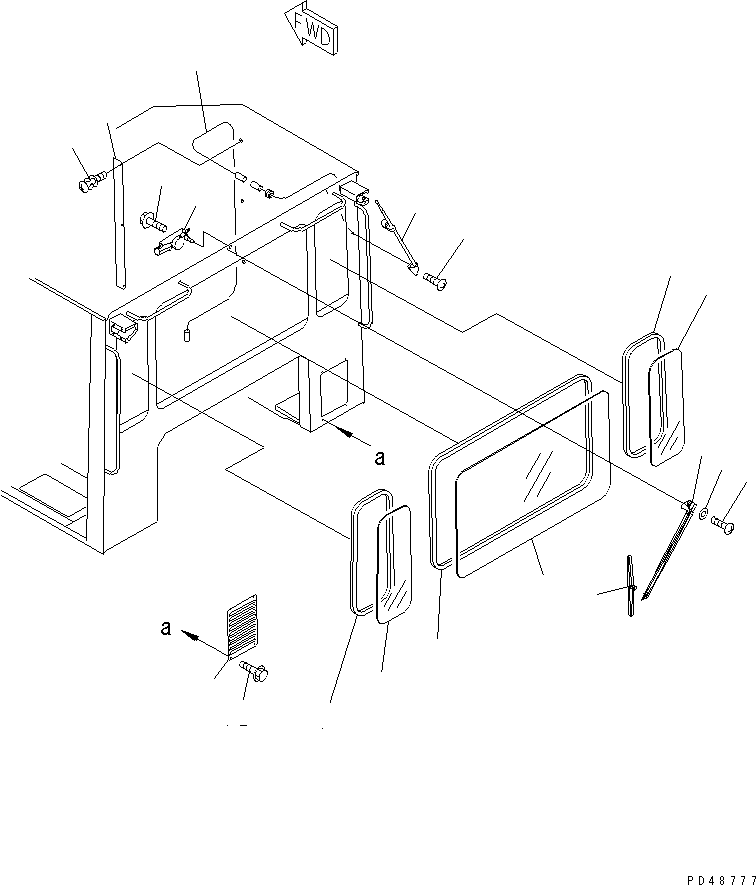 FWD

a

a

PD48777