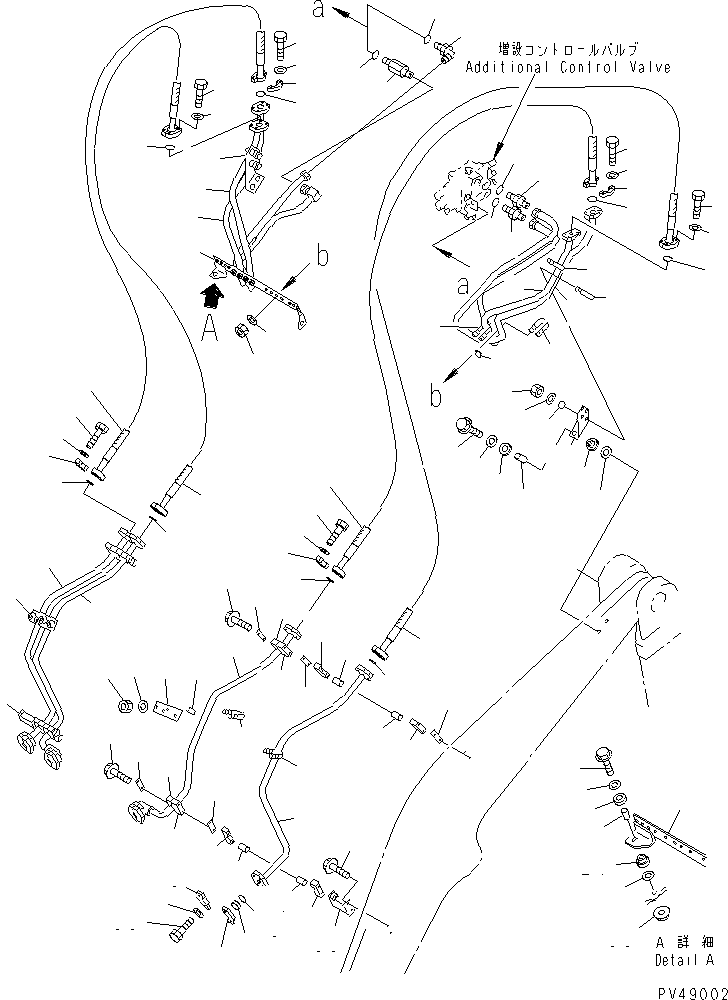 a
増設コントロールバルブ
Additional Control Valve
b
A
a
b
A 詳細
Detail A
PV49002