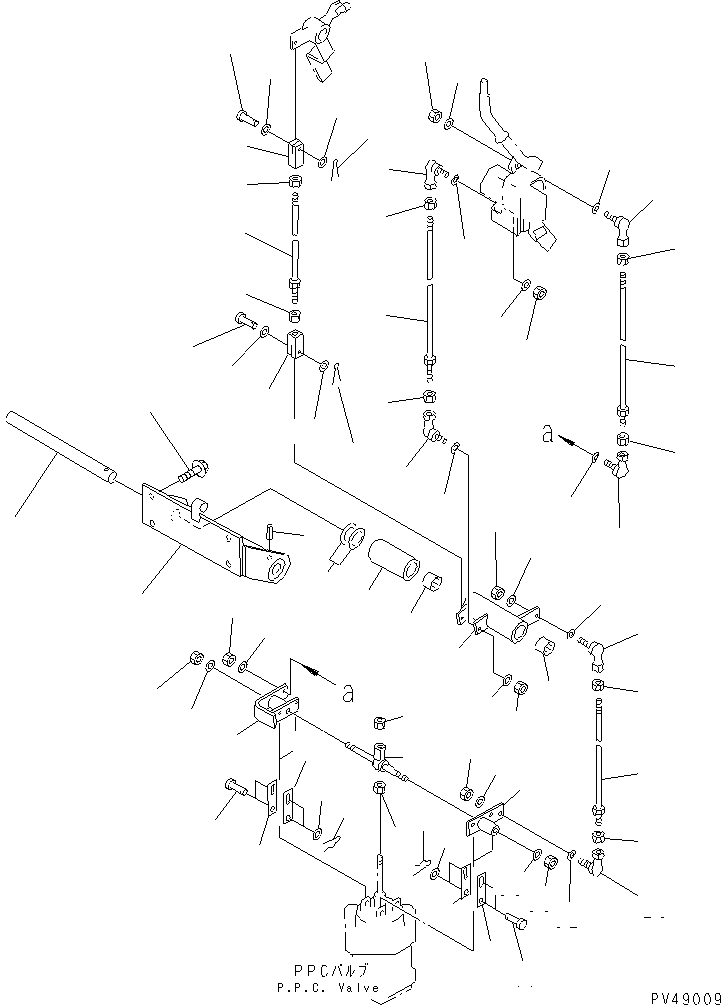 a

a

PPCバルブ
P.P.C. Valve

PV49009