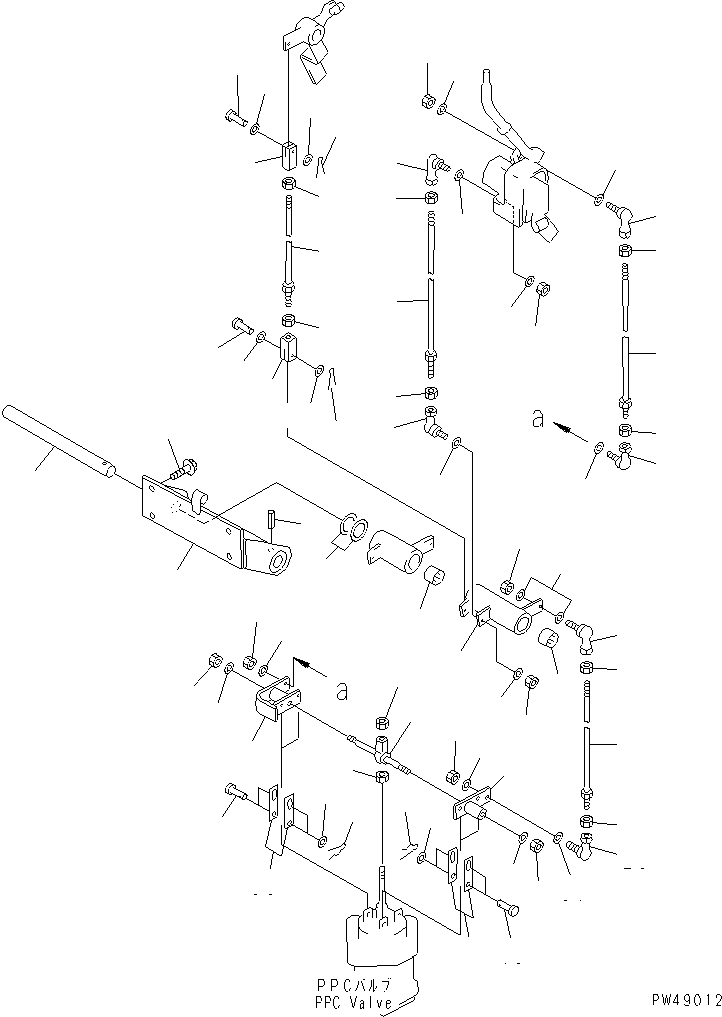 a

a

PPCバルブ
PPC Valve

PW49012