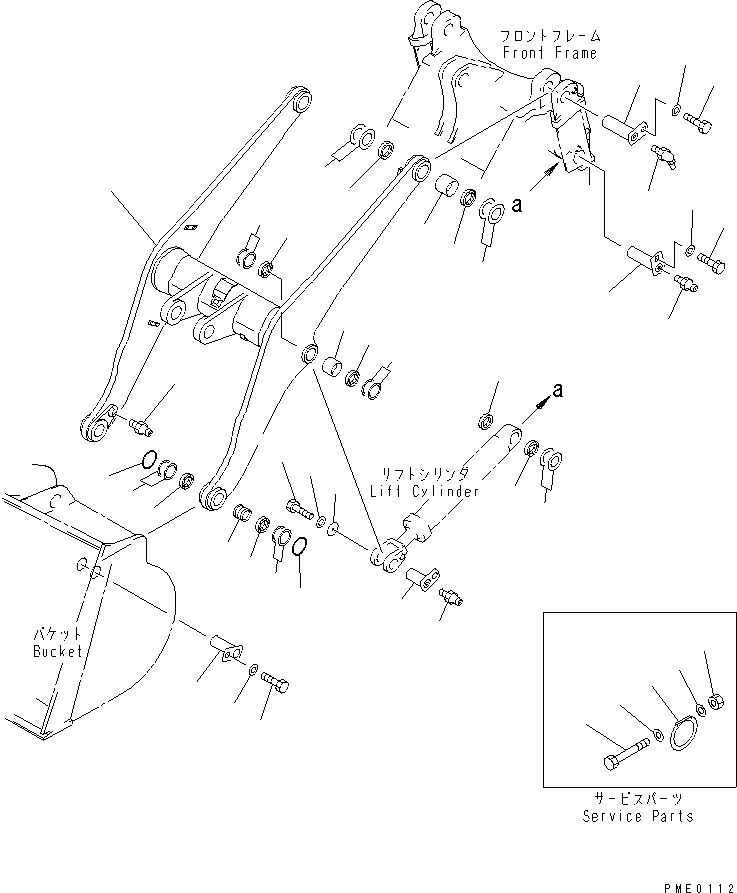 フロントフレーム
Front Frame

a

a

リフトシリンダ
Lift Cylinder

バケット
Bucket

サービスパーツ
Service Parts

PME0112