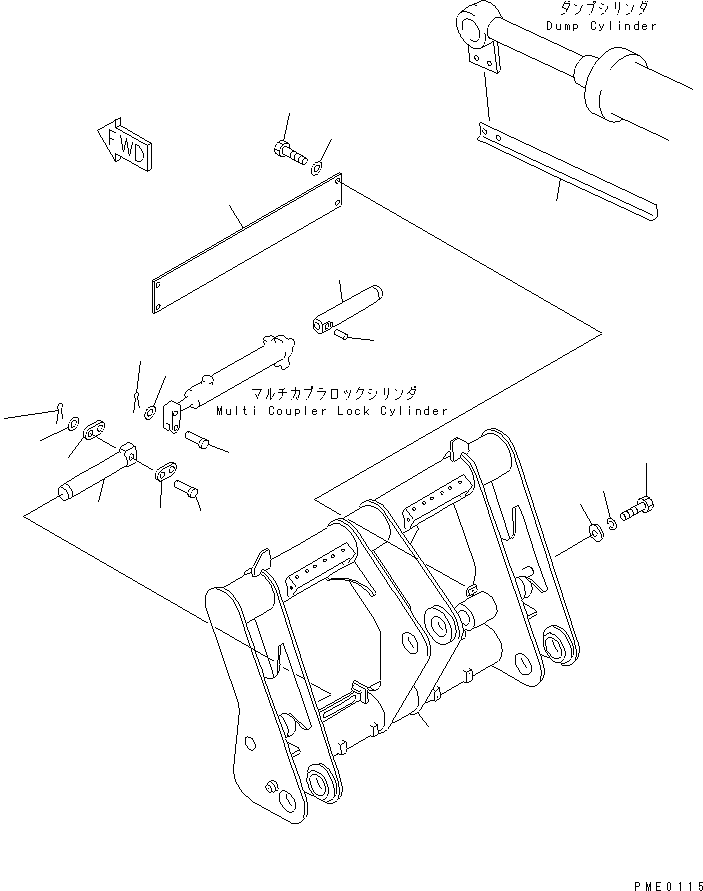 ダンプシリンダ
Dump Cylinder

FWD

マルチカプラロックシリンダ
Multi Coupler Lock Cylinder

PME0115