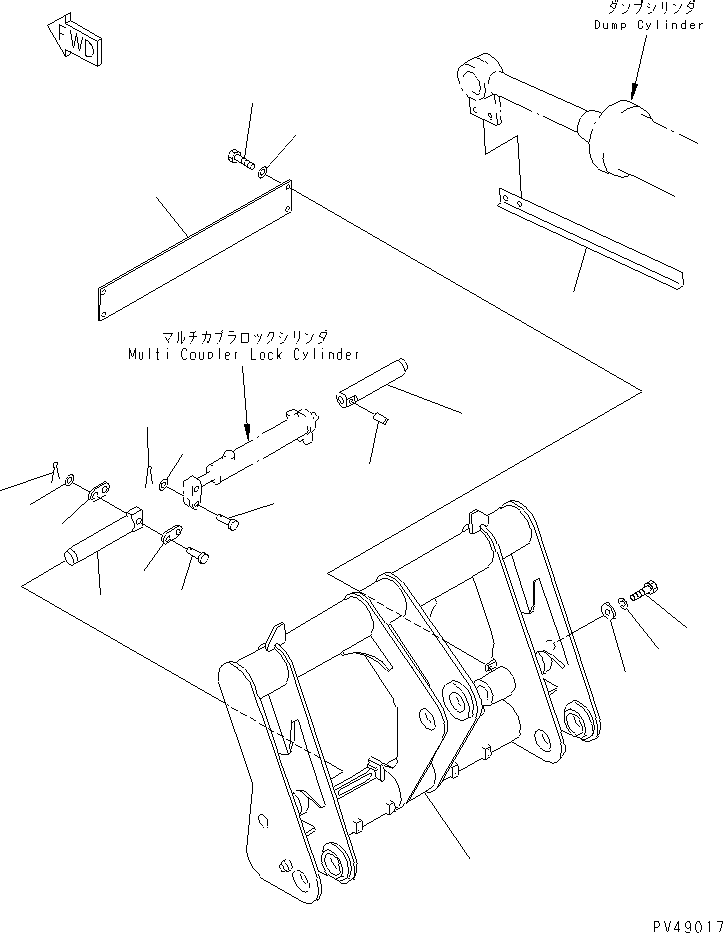 FWD

ダンプシリンダ
Dump Cylinder

マルチカプラロックシリンダ
Multi Coupler Lock Cylinder

PV49017